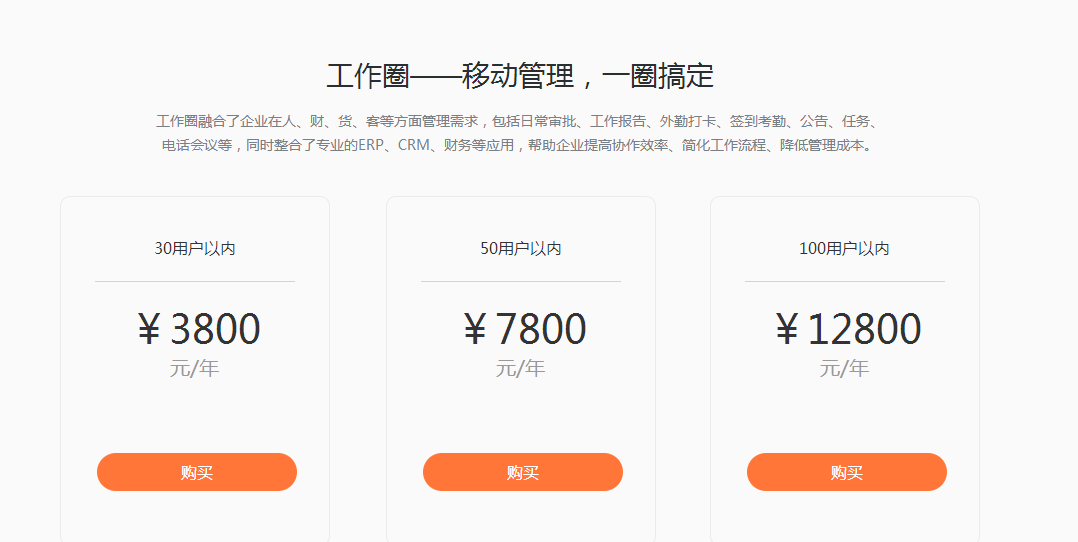 工作圈——移动管理，一圈搞定

工作圈融合了企业在人、财、货、客等方面管理需求，包括日常审批、工作报告、外勤打卡、签到考勤、公告、任务、电话会议等，同时整合了专业的ERP、CRM、财务等应用，帮助企业提高协作效率、简化工作流程、降低管理成本。

30用户以内

￥3800
元/年

购买

50用户以内

￥7800
元/年

购买

100用户以内

￥12800
元/年

购买